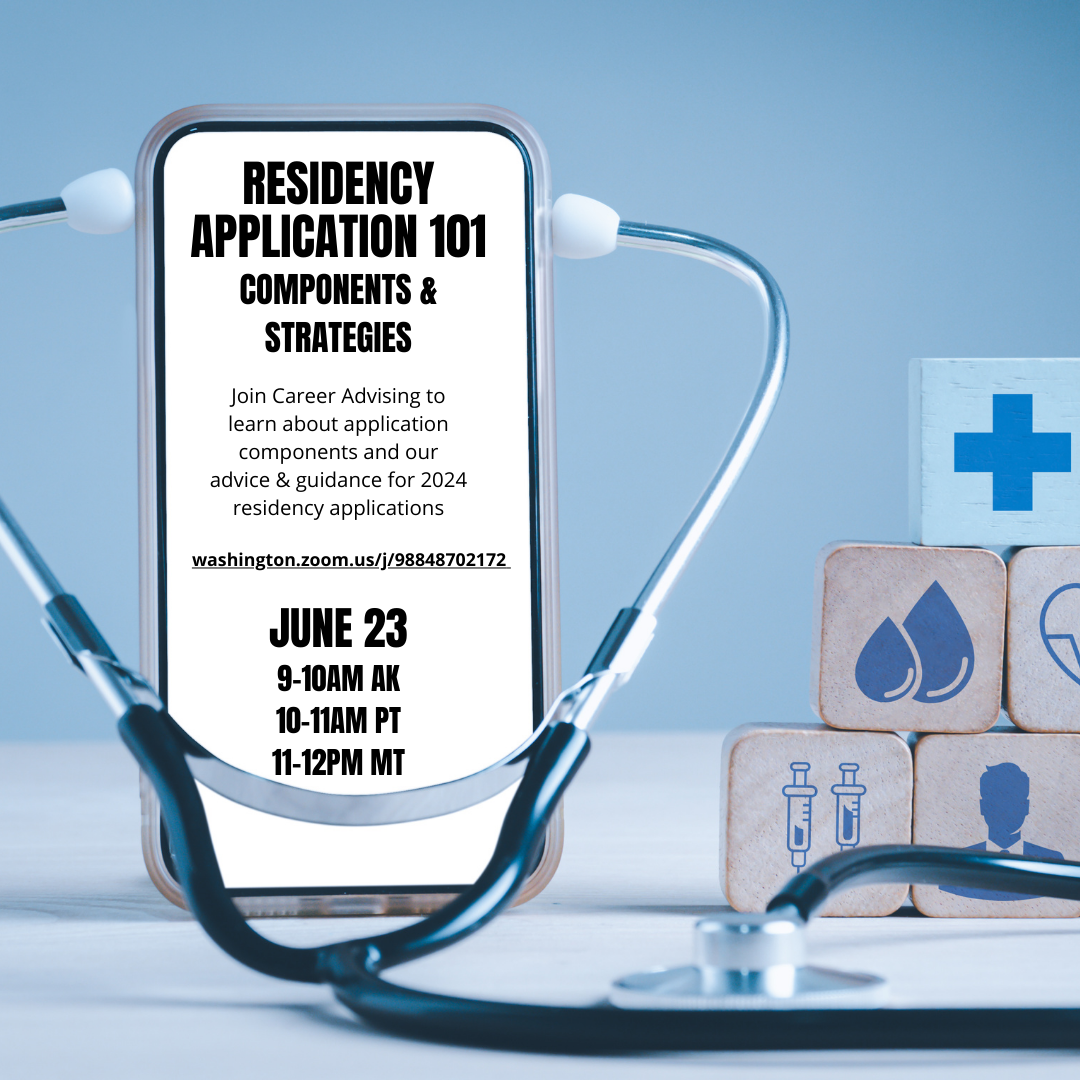 RESIDENCY APPLICATION 101
COMPONENTS & STRATEGIES

Join Career Advising to learn about application components and our advice & guidance for 2024 residency applications

washington.zoom.us/j/98848702172

JUNE 23
9-10AM AK
10-11AM PT
11-12PM MT